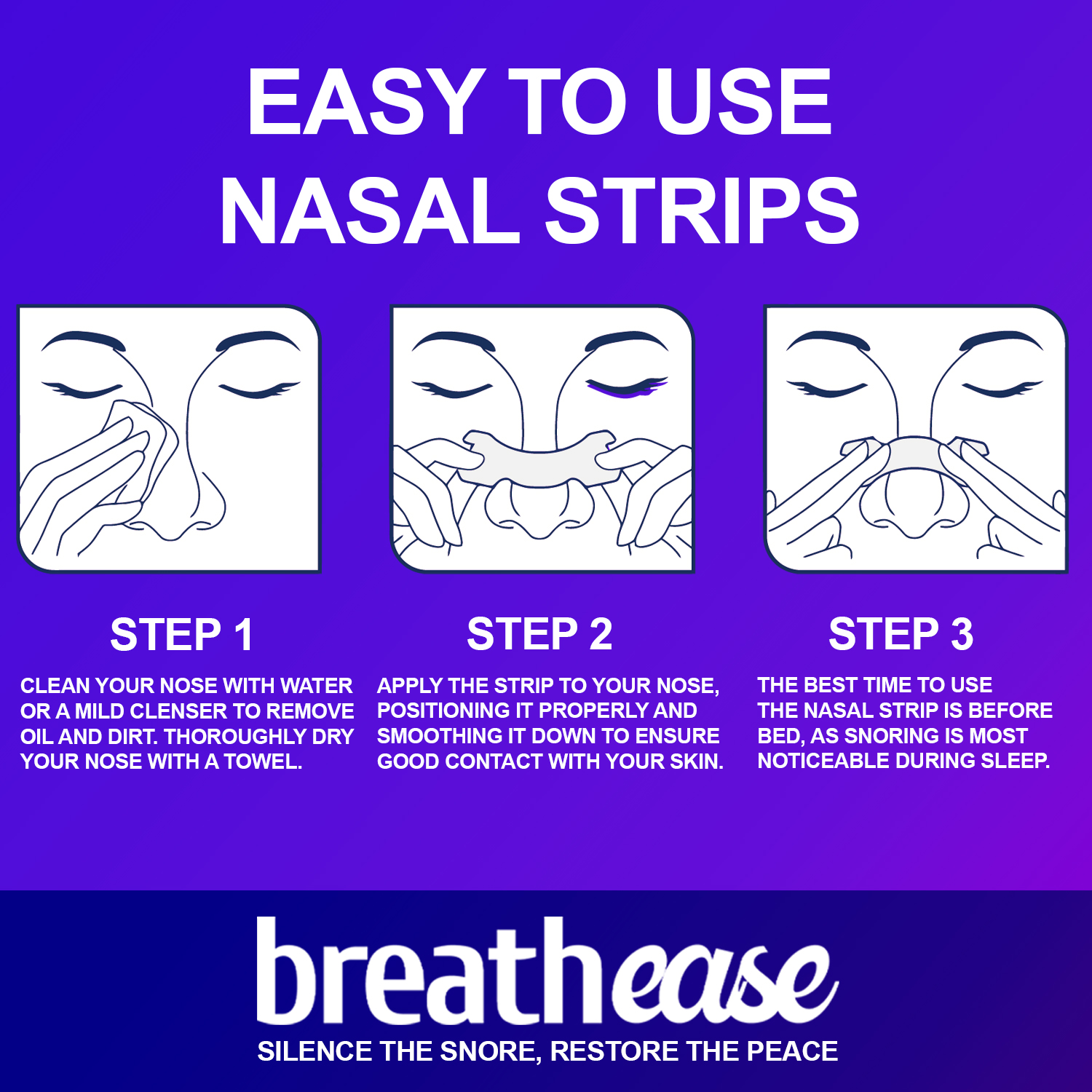 EASY TO USE NASAL STRIPS

STEP 1

CLEAN YOUR NOSE WITH WATER OR A MILD CLENSER TO REMOVE OIL AND DIRT. THOROUGHLY DRY YOUR NOSE WITH A TOWEL.

STEP 2

APPLY THE STRIP TO YOUR NOSE, POSITIONING IT PROPERLY AND SMOOTHING IT DOWN TO ENSURE GOOD CONTACT WITH YOUR SKIN.

STEP 3

THE BEST TIME TO USE THE NASAL STRIP IS BEFORE BED, AS SNORING IS MOST NOTICEABLE DURING SLEEP.

breathease

SILENCE THE SNORE, RESTORE THE PEACE