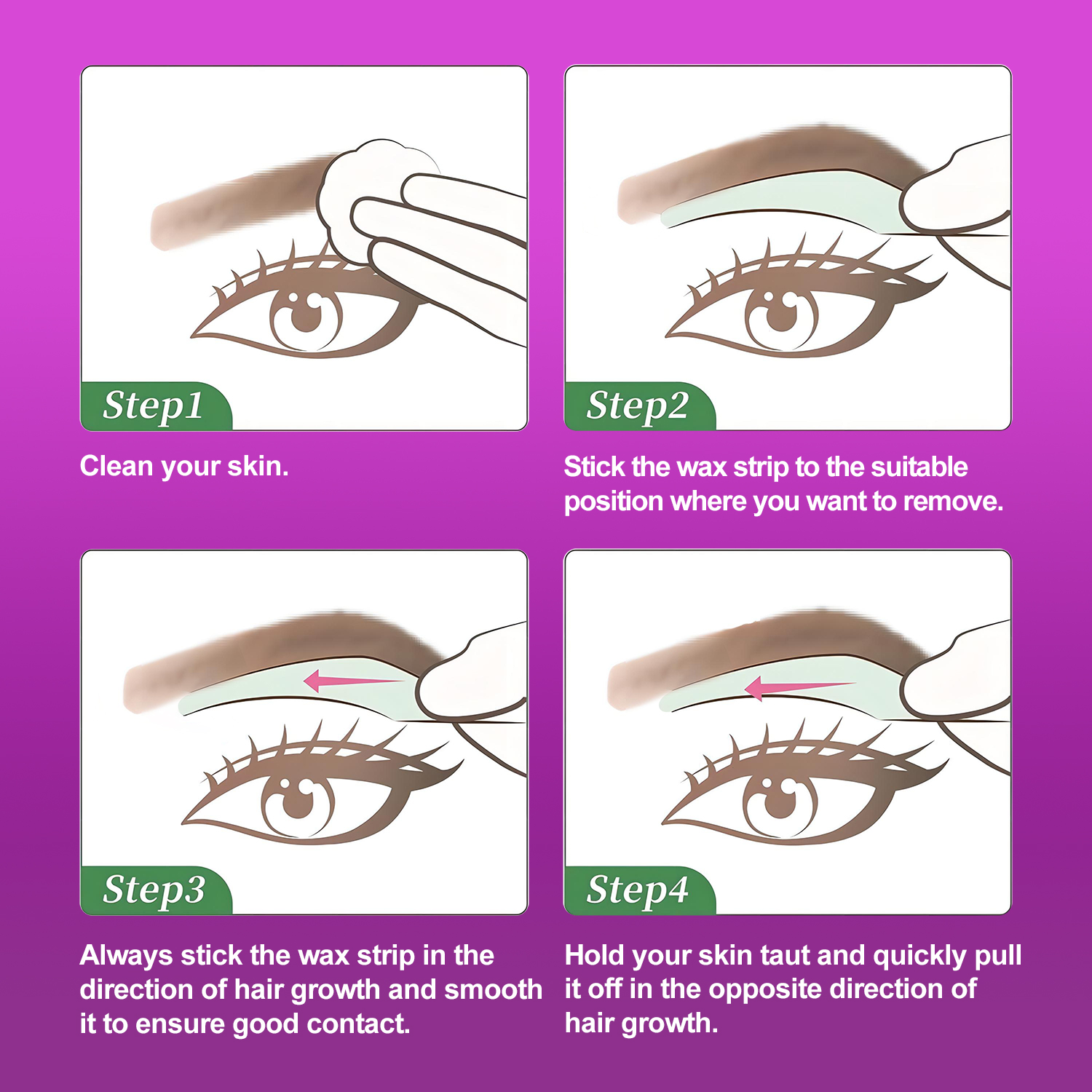 Step1

Clean your skin.

Step2

Stick the wax strip to the suitable position where you want to remove.

Step3

Always stick the wax strip in the direction of hair growth and smooth it to ensure good contact.

Step4

Hold your skin taut and quickly pull it off in the opposite direction of hair growth.